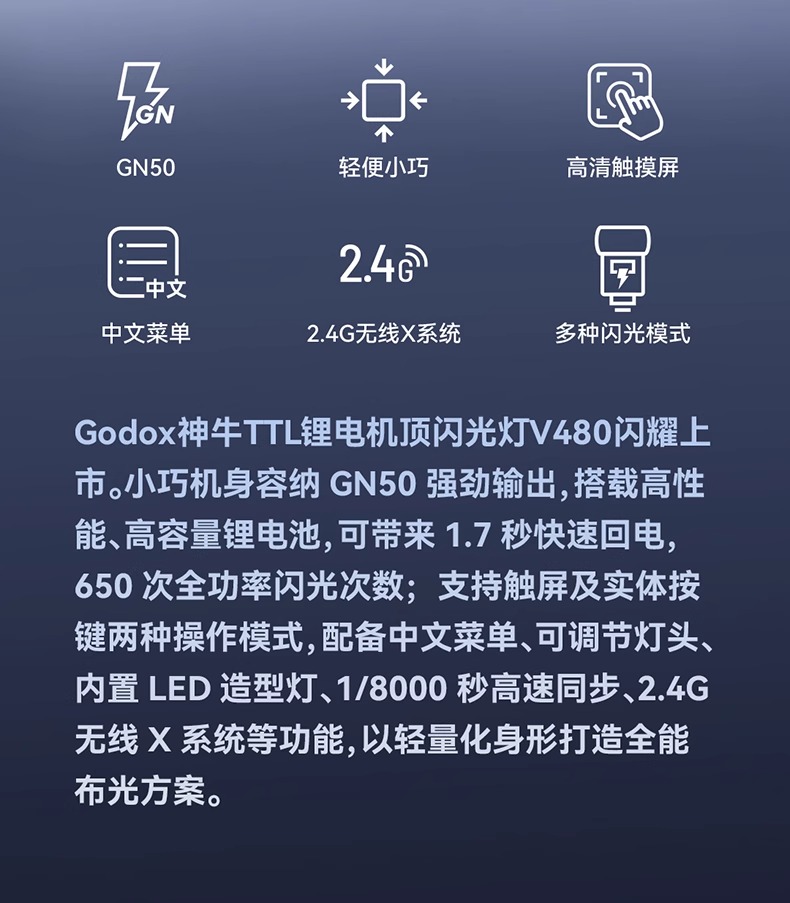 GN

GN50

轻便小巧

高清触摸屏

中文

中文菜单

2.4G

2.4G无线X系统

多种闪光模式

Godox神牛TTL锂电机顶闪光灯V480闪耀上市。小巧机身容纳GN50强劲输出,搭载高性能、高容量锂电池,可带来1.7秒快速回电,650次全功率闪光次数；支持触屏及实体按键两种操作模式,配备中文菜单、可调节灯头、内置LED造型灯、1/8000秒高速同步、2.4G无线X系统等功能,以轻量化身形打造全能布光方案。